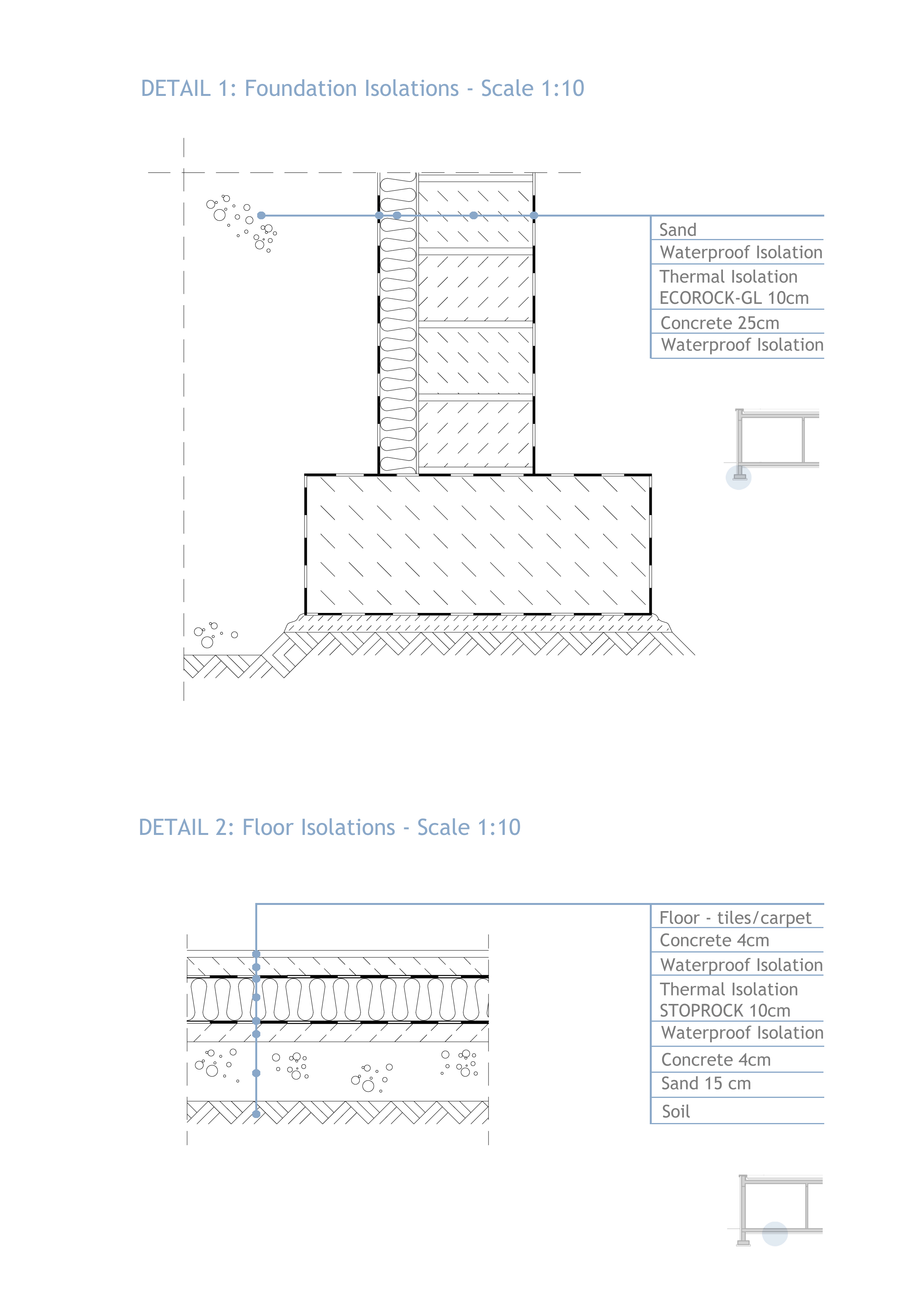 DETAIL 1: Foundation Isolations - Scale 1:10

Sand
Waterproof Isolation
Thermal Isolation ECOROCK-GL 10cm
Concrete 25cm
Waterproof Isolation

DETAIL 2: Floor Isolations - Scale 1:10

Floor - tiles/carpet
Concrete 4cm
Waterproof Isolation
Thermal Isolation STOPROCK 10cm
Waterproof Isolation
Concrete 4cm
Sand 15 cm
Soil